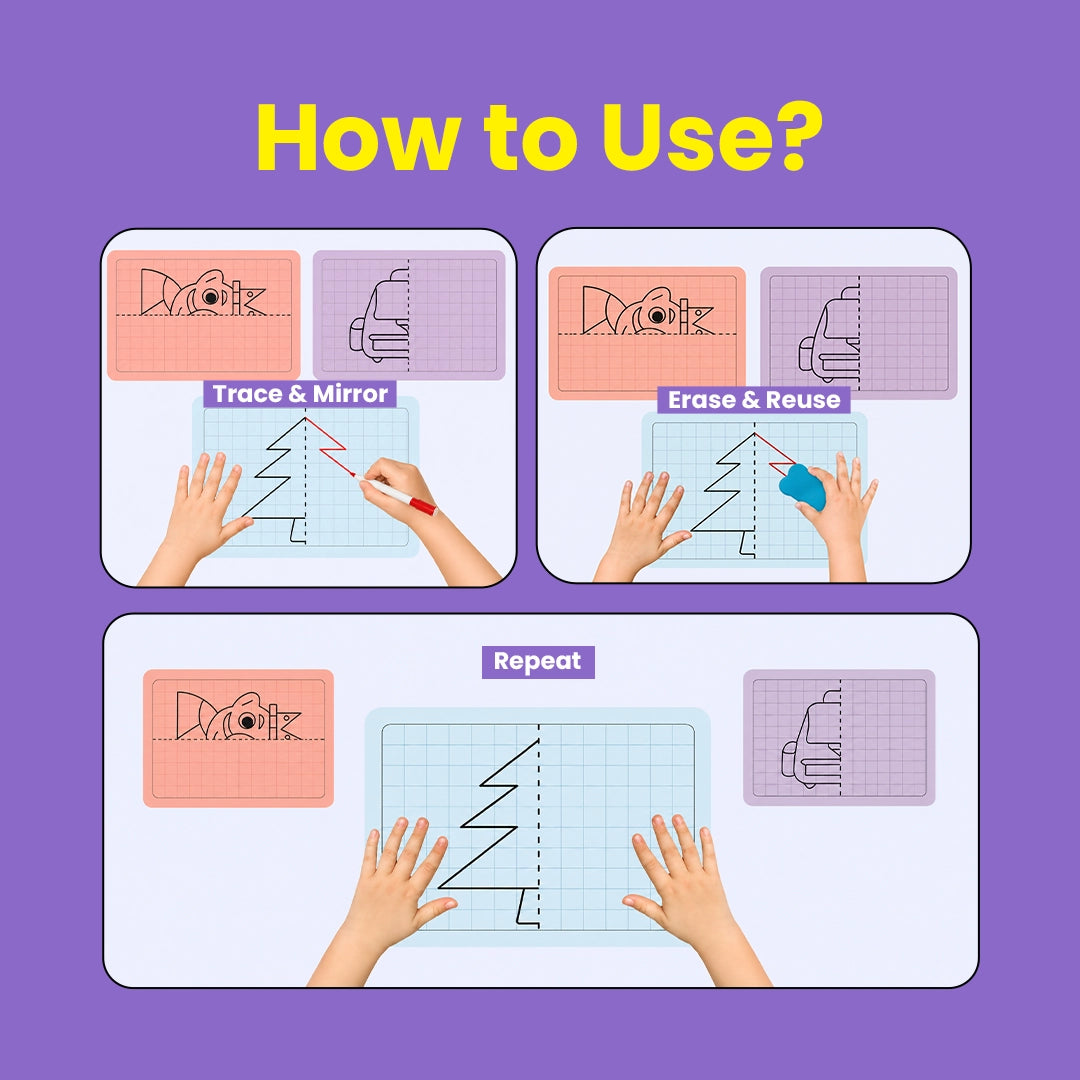 How to Use?

Trace & Mirror

Erase & Reuse

Repeat